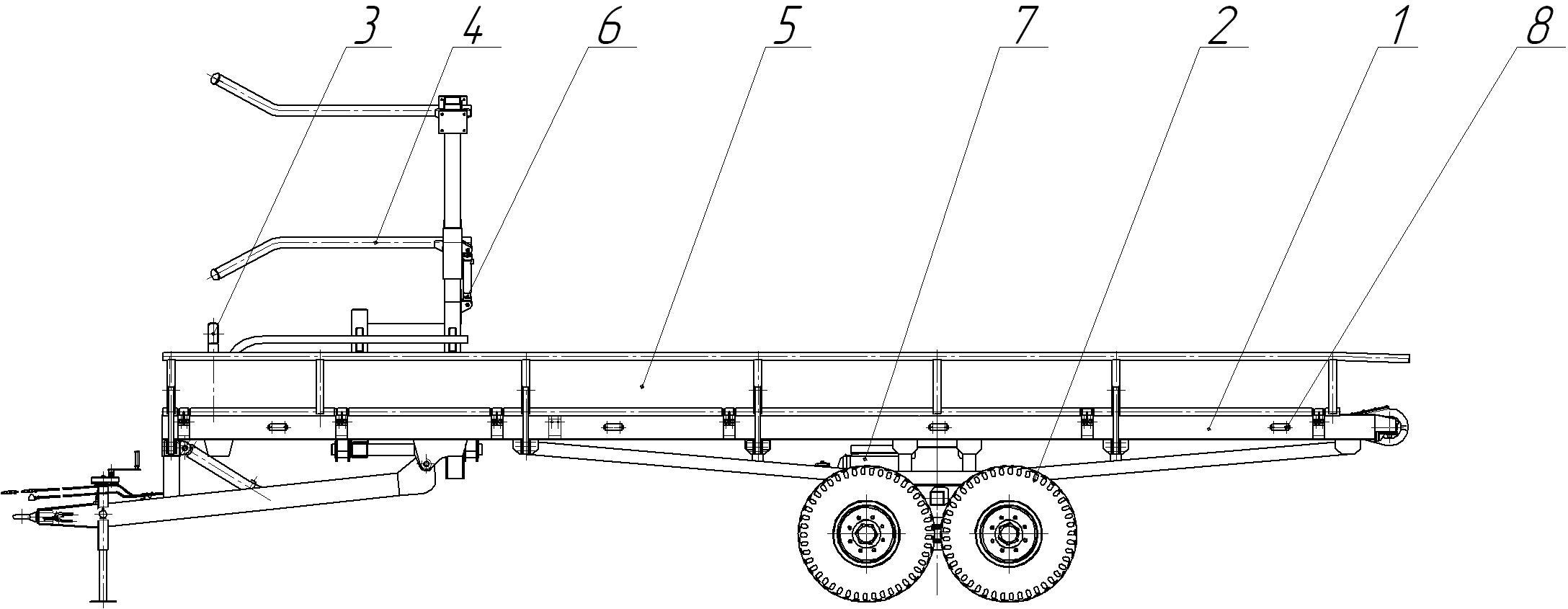 3 4 6 5 7 2 1 8